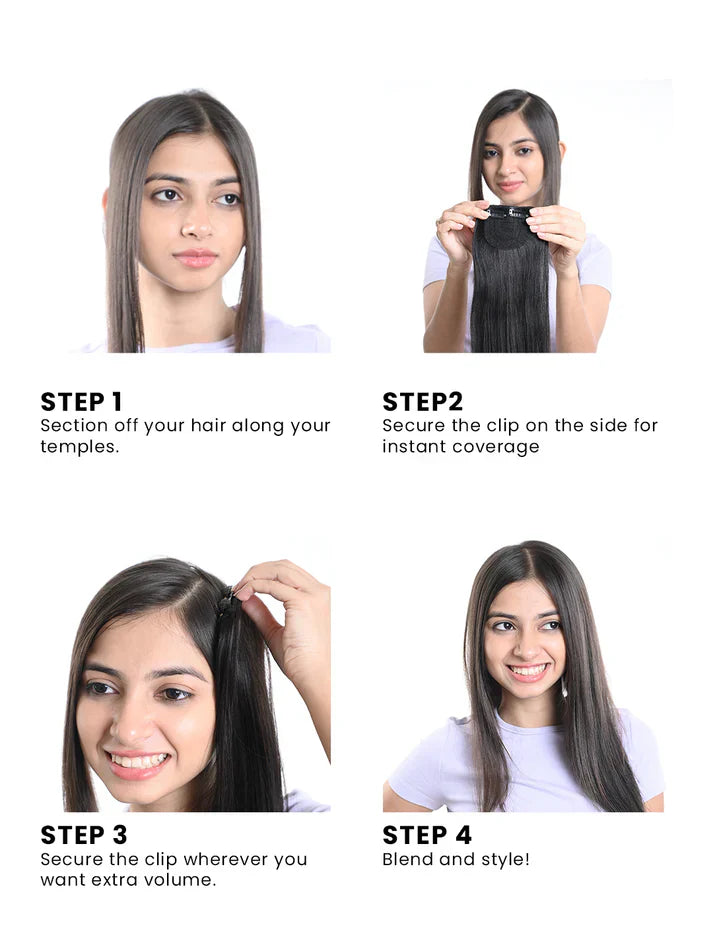 STEP 1
Section off your hair along your temples.

STEP2
Secure the clip on the side for instant coverage

STEP 3
Secure the clip wherever you want extra volume.

STEP 4
Blend and style!