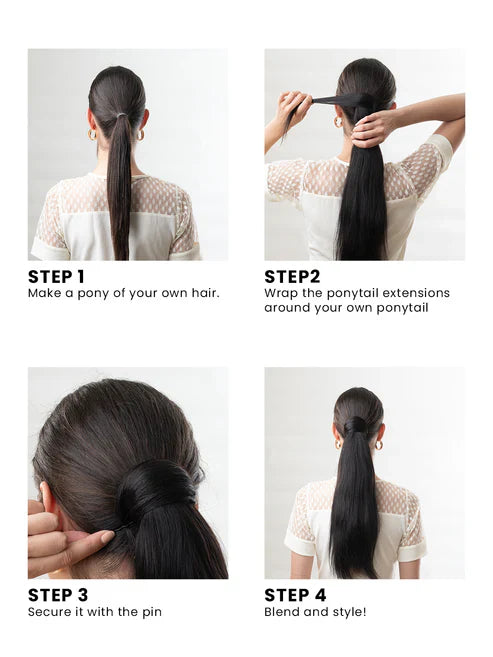 STEP 1
Make a pony of your own hair.

STEP2
Wrap the ponytail extensions around your own ponytail

STEP 3
Secure it with the pin

STEP 4
Blend and style!