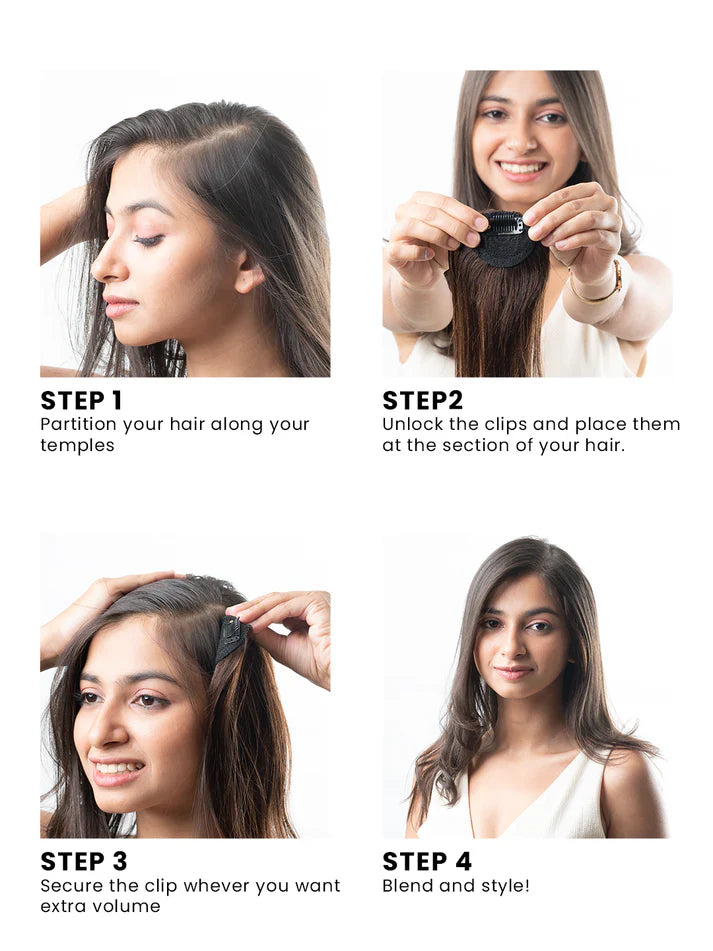 STEP 1
Partition your hair along your temples

STEP2
Unlock the clips and place them at the section of your hair.

STEP 3
Secure the clip whever you want extra volume

STEP 4
Blend and style!